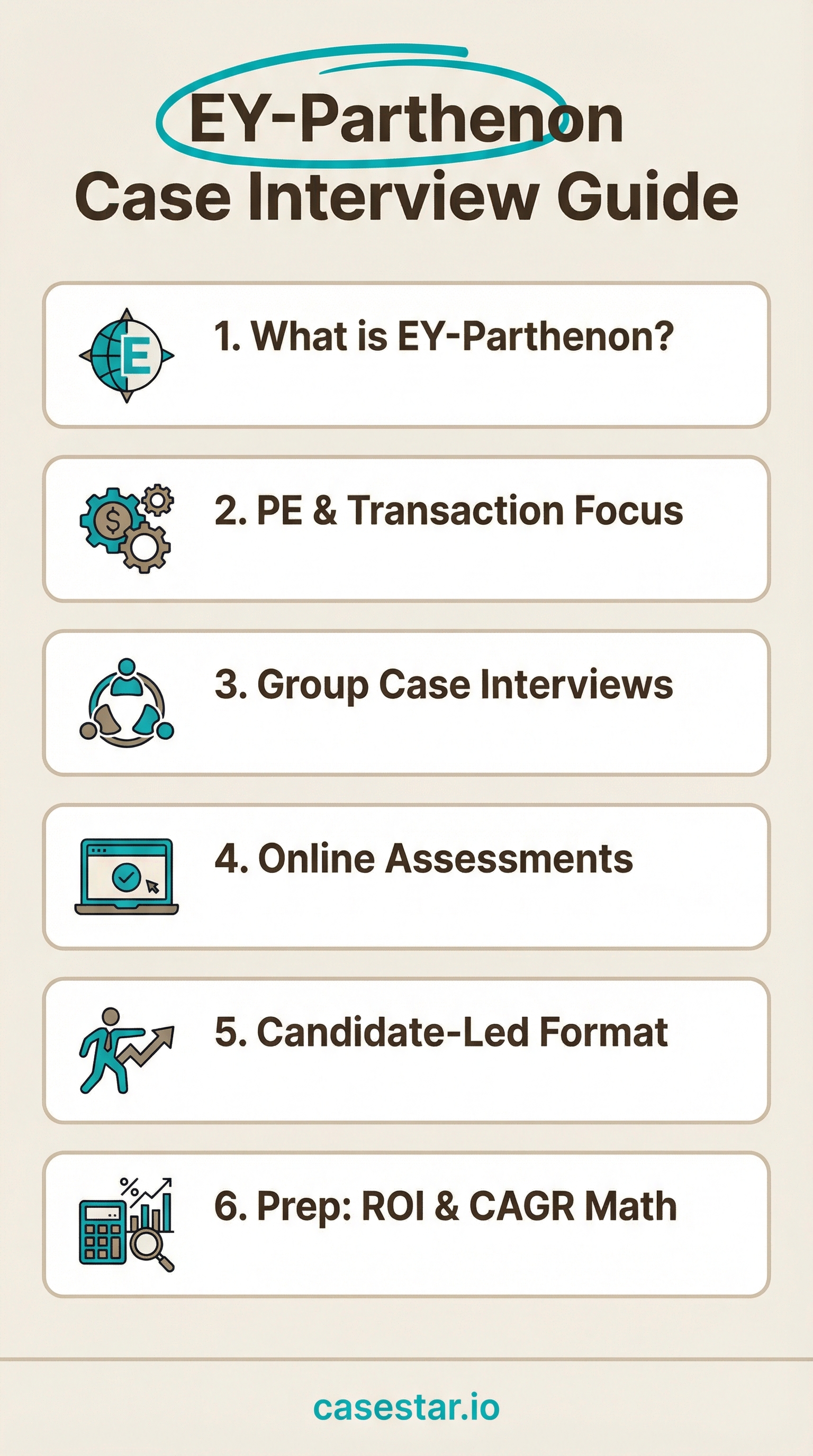 EY-Parthenon
Case Interview Guide

E

1. What is EY-Parthenon?

$

2. PE & Transaction Focus

3. Group Case Interviews

4. Online Assessments

5. Candidate-Led Format

%

6. Prep: ROI & CAGR Math

casestar.io