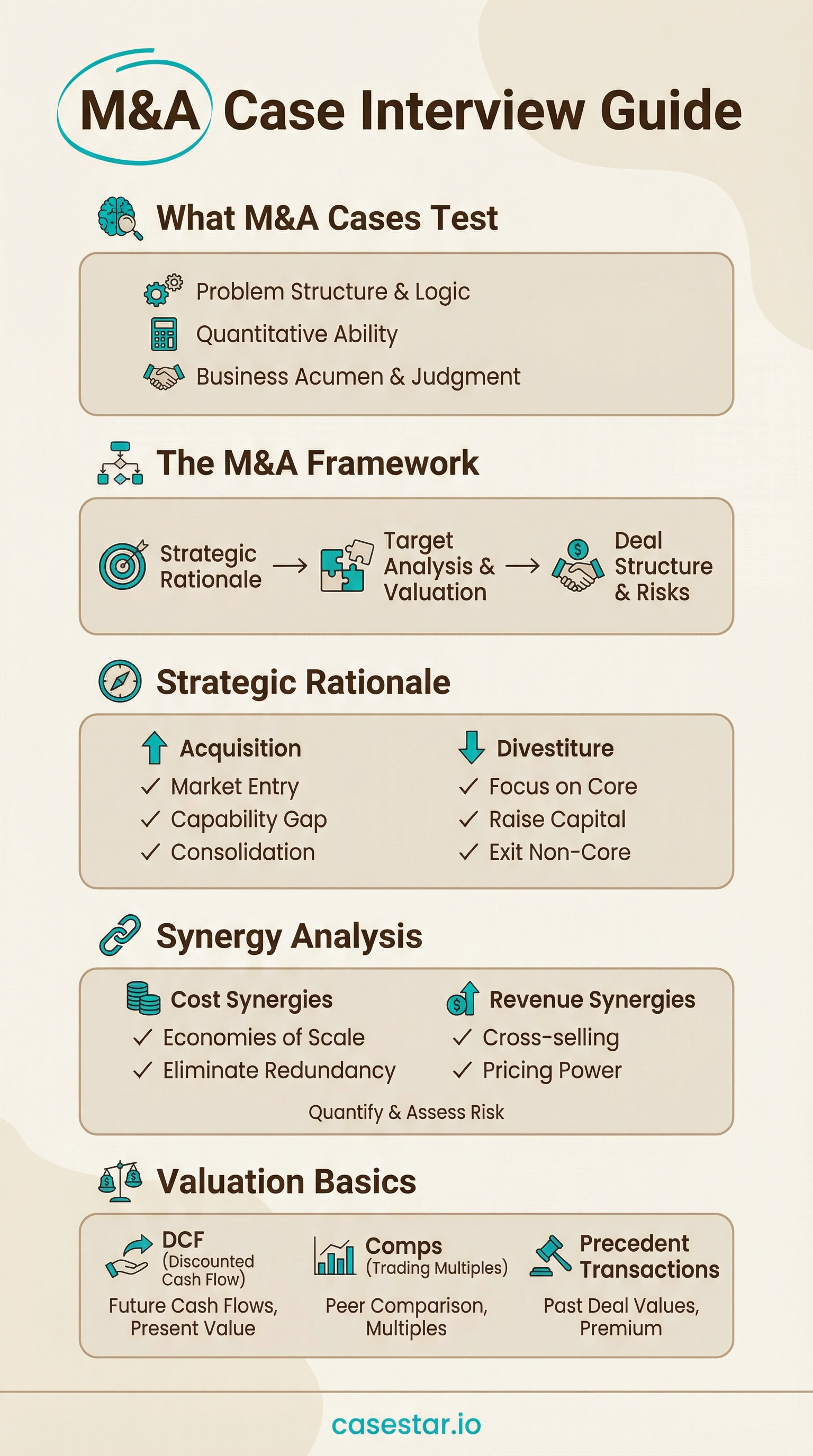 M&A Case Interview Guide

What M&A Cases Test

Problem Structure & Logic
Quantitative Ability
Business Acumen & Judgment

The M&A Framework

Strategic Rationale → Target Analysis & Valuation → Deal Structure & Risks

Strategic Rationale

Acquisition
✓ Market Entry
✓ Capability Gap
✓ Consolidation

Divestiture
✓ Focus on Core
✓ Raise Capital
✓ Exit Non-Core

Synergy Analysis

Cost Synergies
✓ Economies of Scale
✓ Eliminate Redundancy

Revenue Synergies
✓ Cross-selling
✓ Pricing Power

Quantify & Assess Risk

Valuation Basics

DCF (Discounted Cash Flow)
Future Cash Flows, Present Value

Comps (Trading Multiples)
Peer Comparison, Multiples

Precedent Transactions
Past Deal Values, Premium

casestar.io