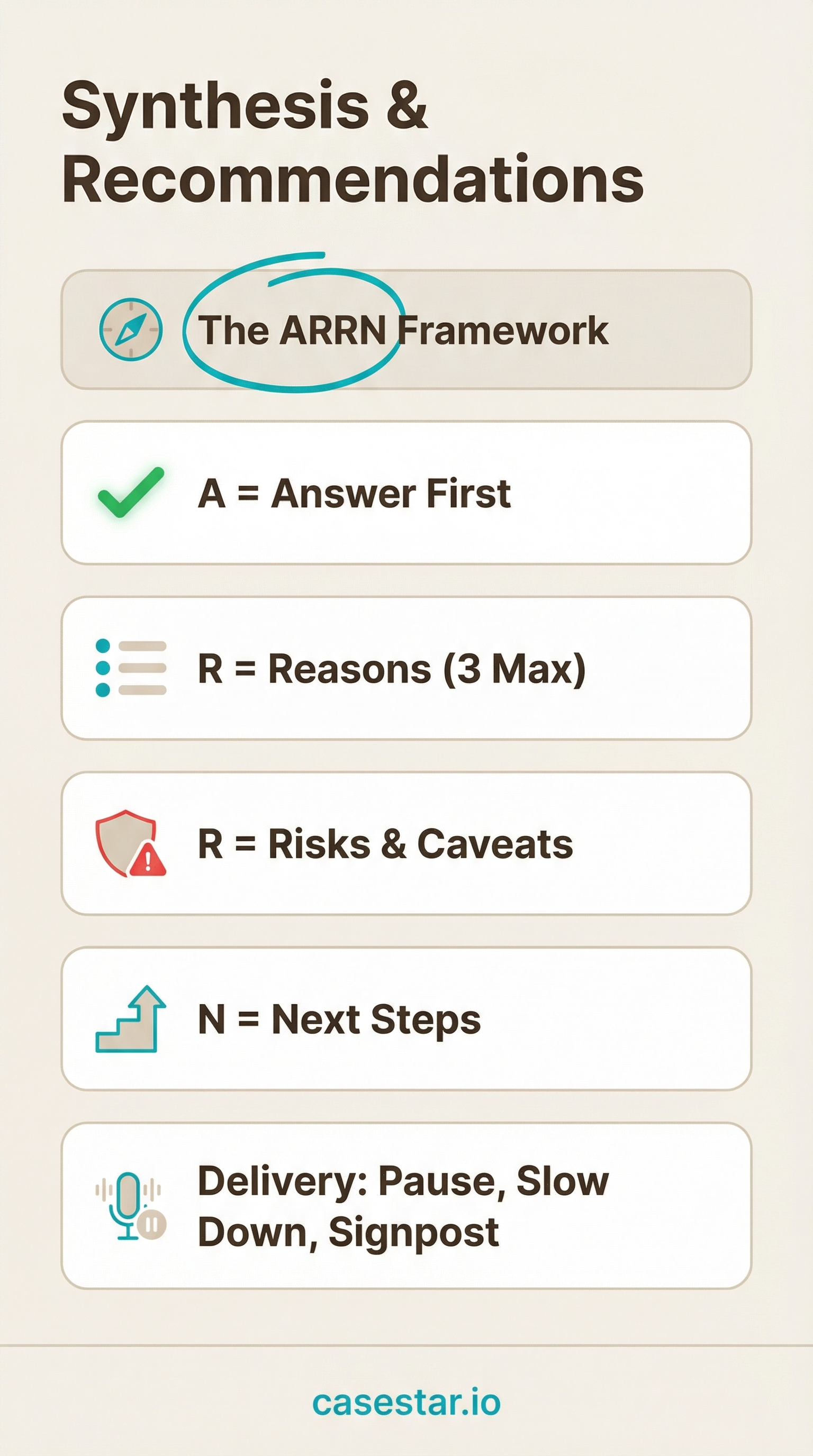 Synthesis & Recommendations

The ARRN Framework

A = Answer First

R = Reasons (3 Max)

R = Risks & Caveats

N = Next Steps

Delivery: Pause, Slow Down, Signpost

casestar.io